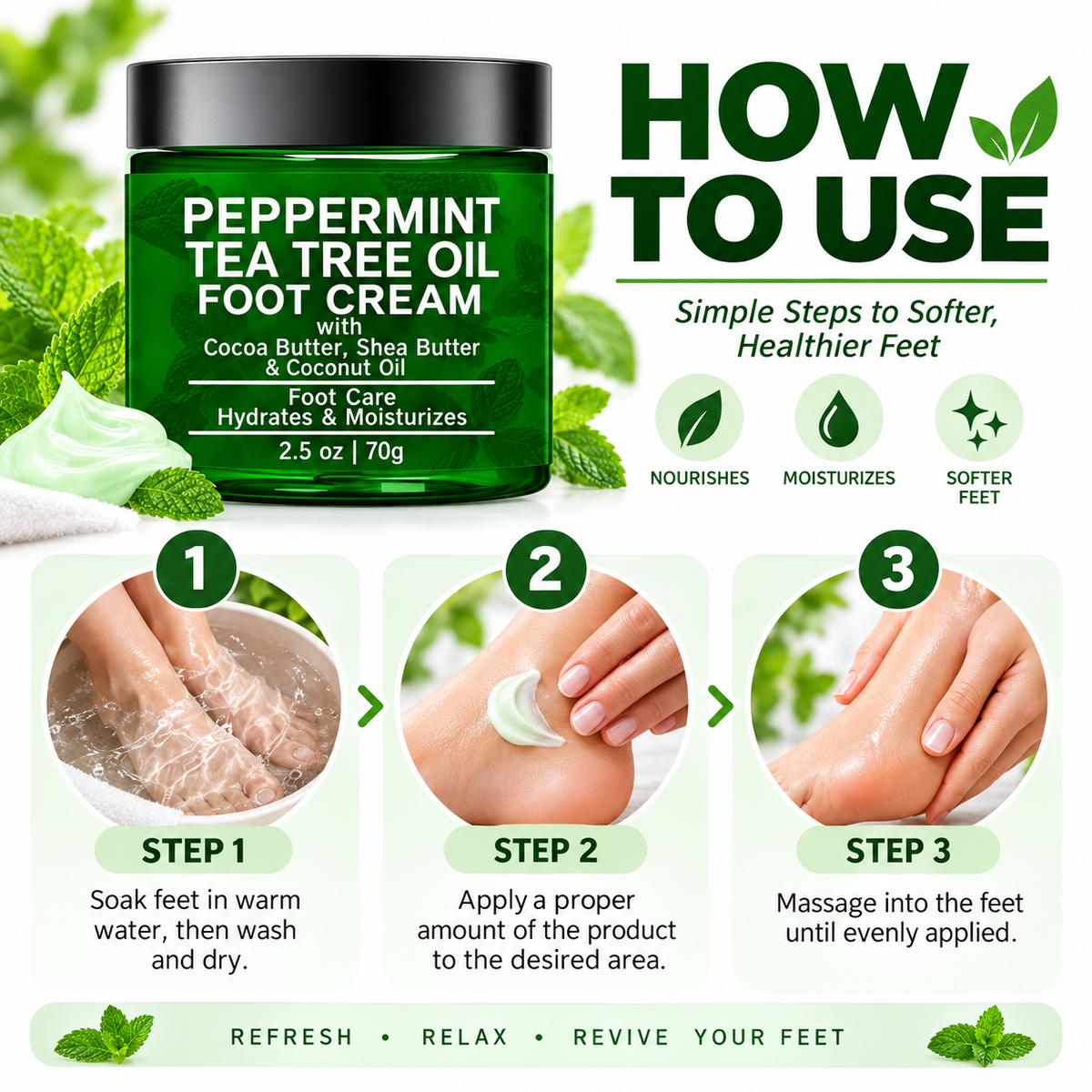 PEPPERMINT TEA TREE OIL FOOT CREAM
with
Cocoa Butter, Shea Butter & Coconut Oil
Foot Care
Hydrates & Moisturizes
2.5 oz | 70g

HOW TO USE

Simple Steps to Softer, Healthier Feet

NOURISHES
MOISTURIZES
SOFTER FEET

1
STEP 1
Soak feet in warm water, then wash and dry.

2
STEP 2
Apply a proper amount of the product to the desired area.

3
STEP 3
Massage into the feet until evenly applied.

REFRESH • RELAX • REVIVE YOUR FEET