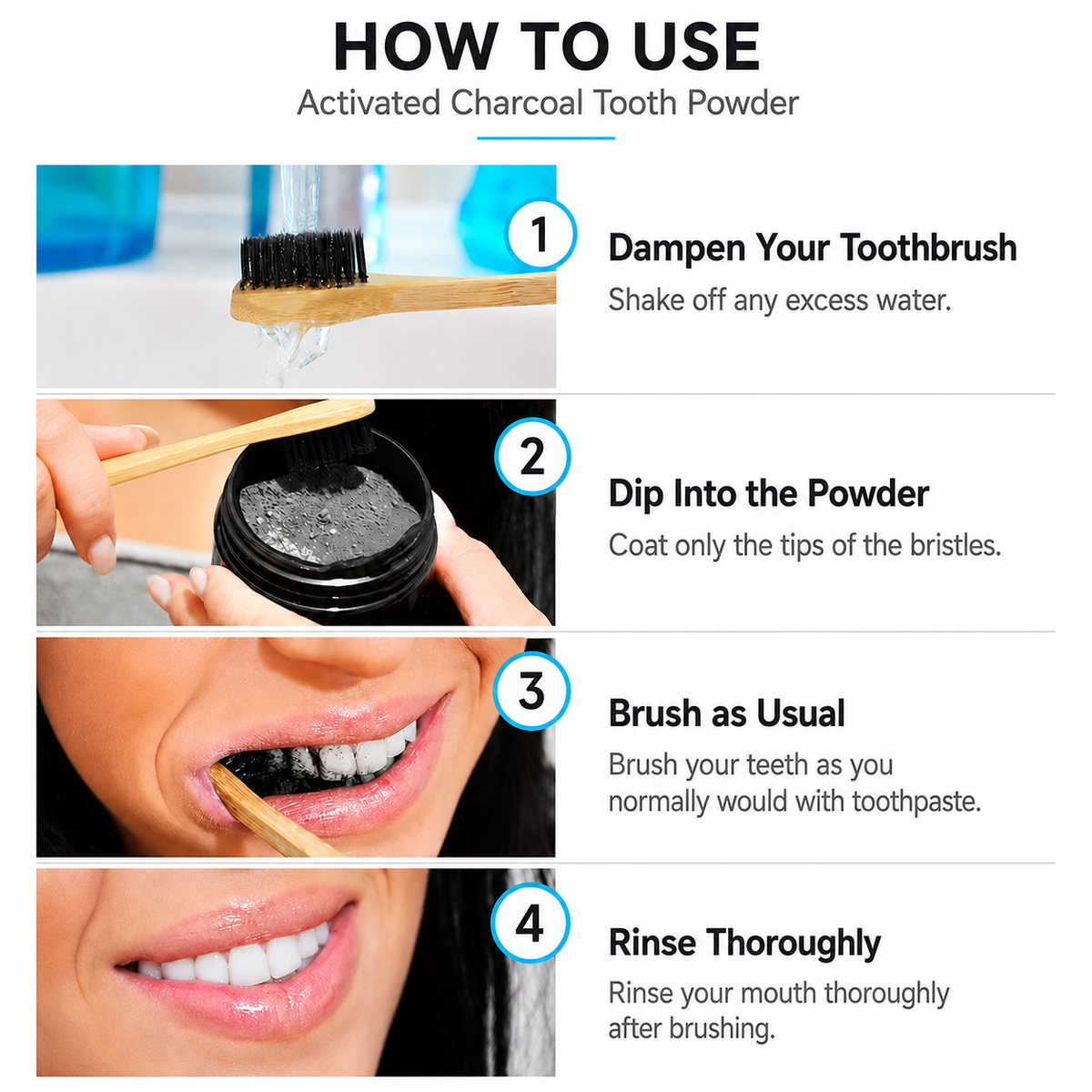 HOW TO USE
Activated Charcoal Tooth Powder

1
Dampen Your Toothbrush
Shake off any excess water.

2
Dip Into the Powder
Coat only the tips of the bristles.

3
Brush as Usual
Brush your teeth as you normally would with toothpaste.

4
Rinse Thoroughly
Rinse your mouth thoroughly after brushing.